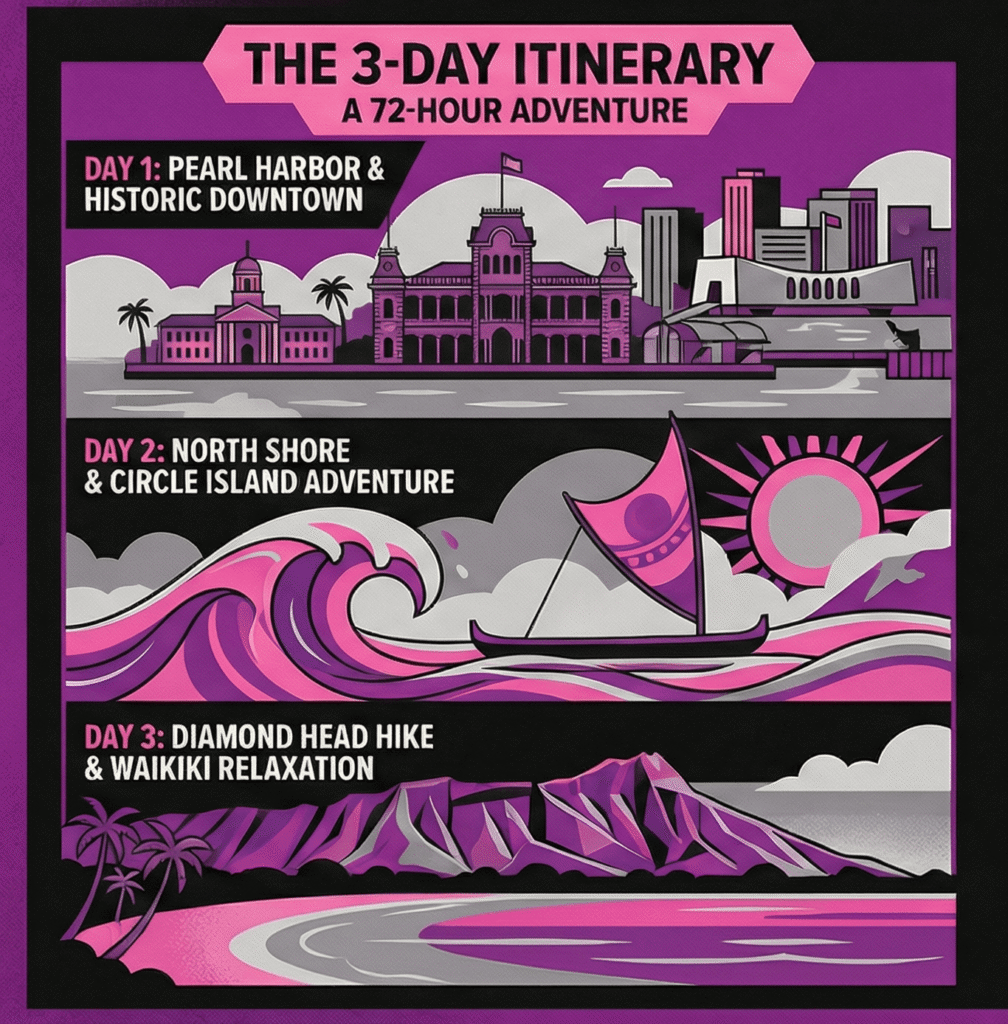 THE 3-DAY ITINERARY
A 72-HOUR ADVENTURE

DAY 1: PEARL HARBOR & HISTORIC DOWNTOWN

DAY 2: NORTH SHORE & CIRCLE ISLAND ADVENTURE

DAY 3: DIAMOND HEAD HIKE & WAIKIKI RELAXATION