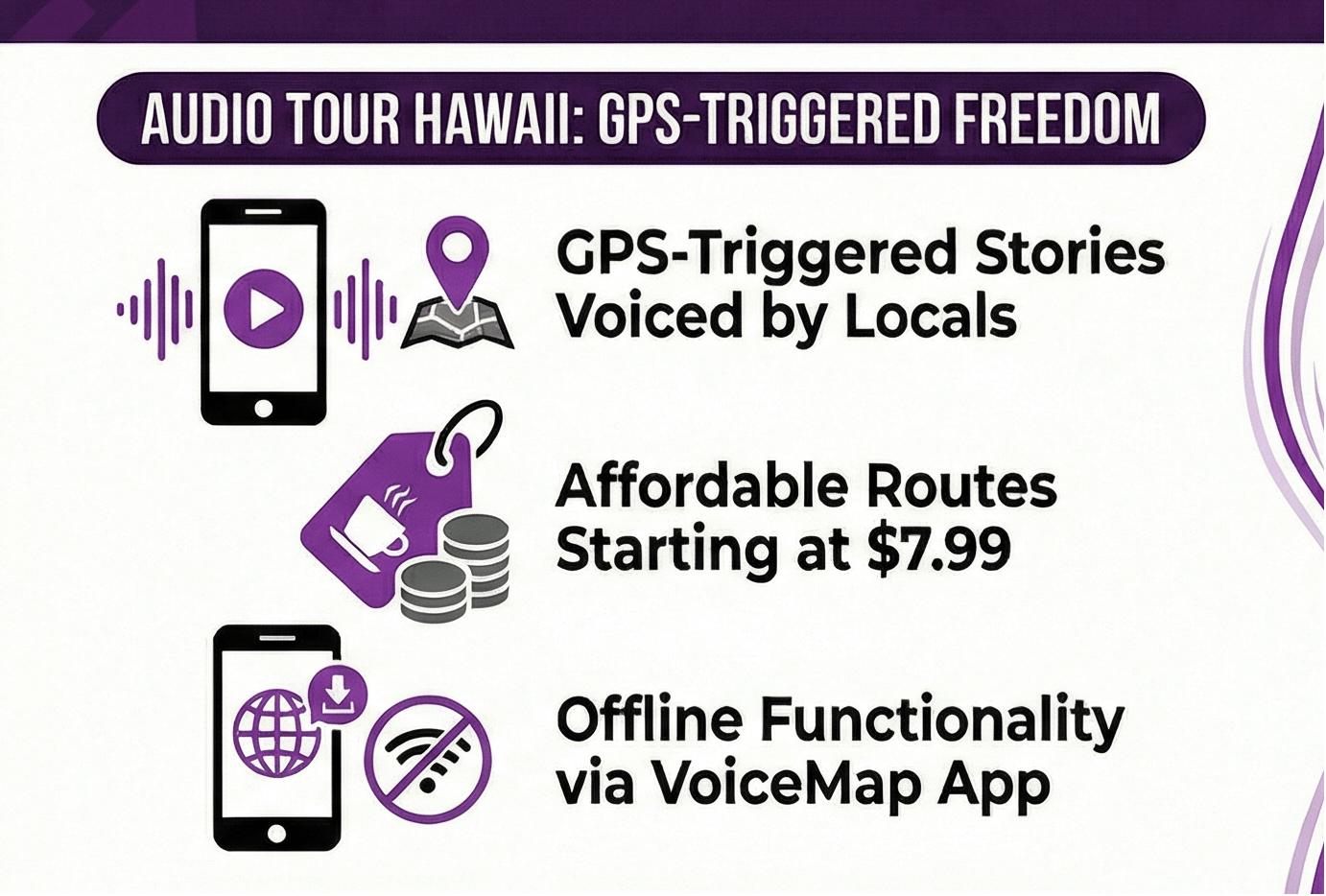 AUDIO TOUR HAWAII: GPS-TRIGGERED FREEDOM

GPS-Triggered Stories Voiced by Locals

Affordable Routes Starting at $7.99

Offline Functionality via VoiceMap App