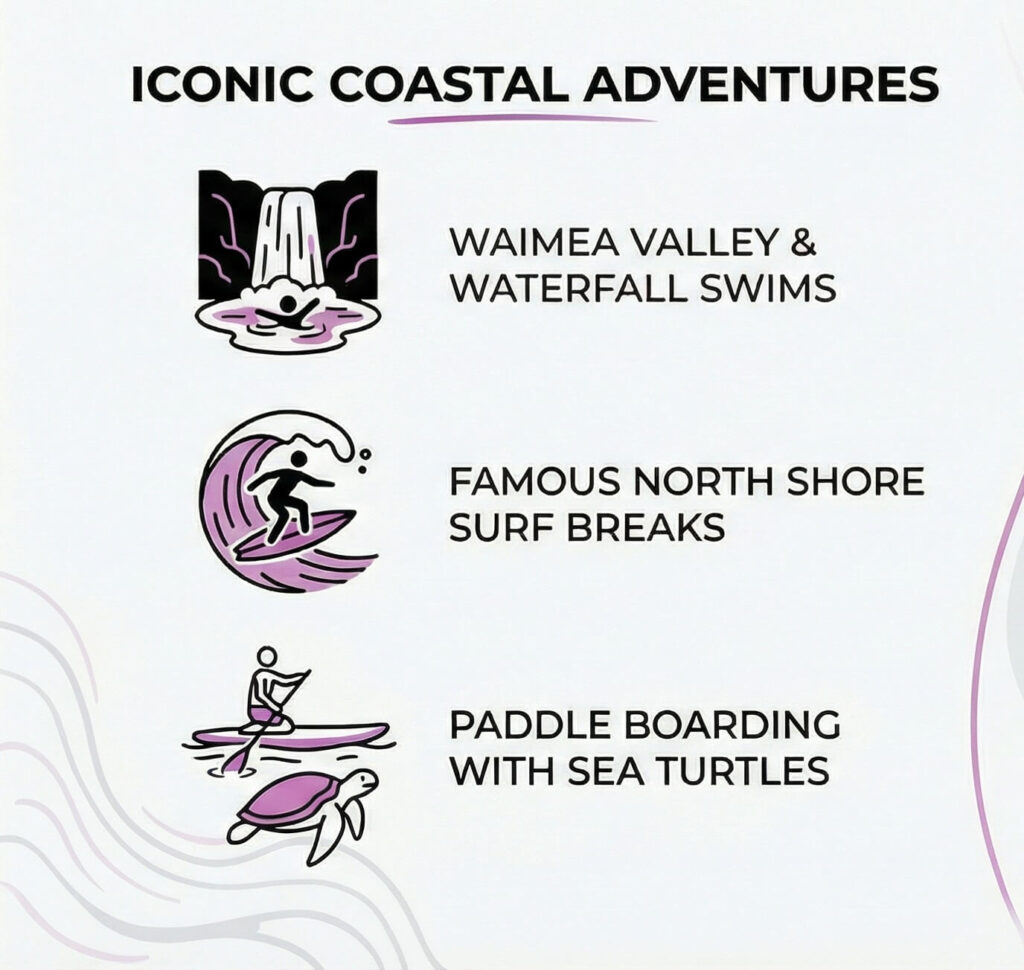 ICONIC COASTAL ADVENTURES

WAIMEA VALLEY & WATERFALL SWIMS

FAMOUS NORTH SHORE SURF BREAKS

PADDLE BOARDING WITH SEA TURTLES