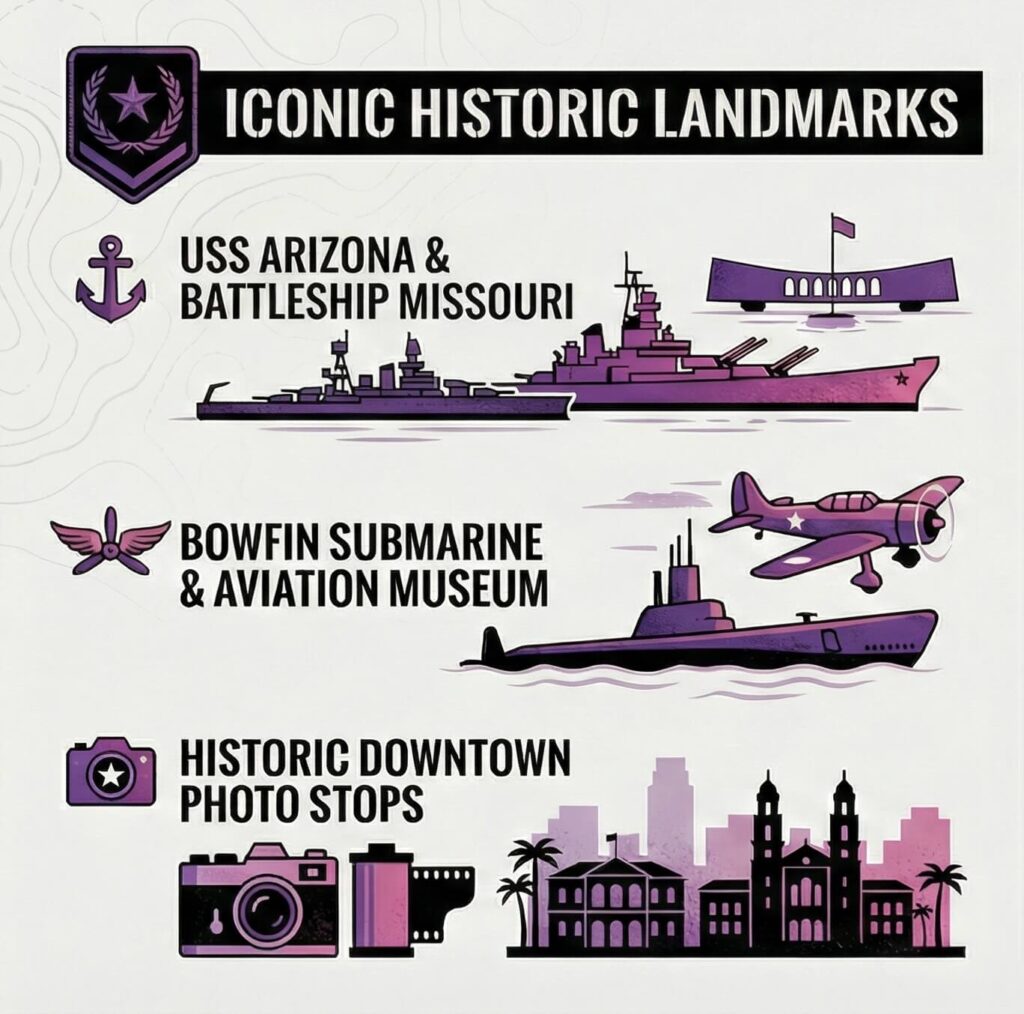 ICONIC HISTORIC LANDMARKS

USS ARIZONA & BATTLESHIP MISSOURI

BOWFIN SUBMARINE & AVIATION MUSEUM

HISTORIC DOWNTOWN PHOTO STOPS